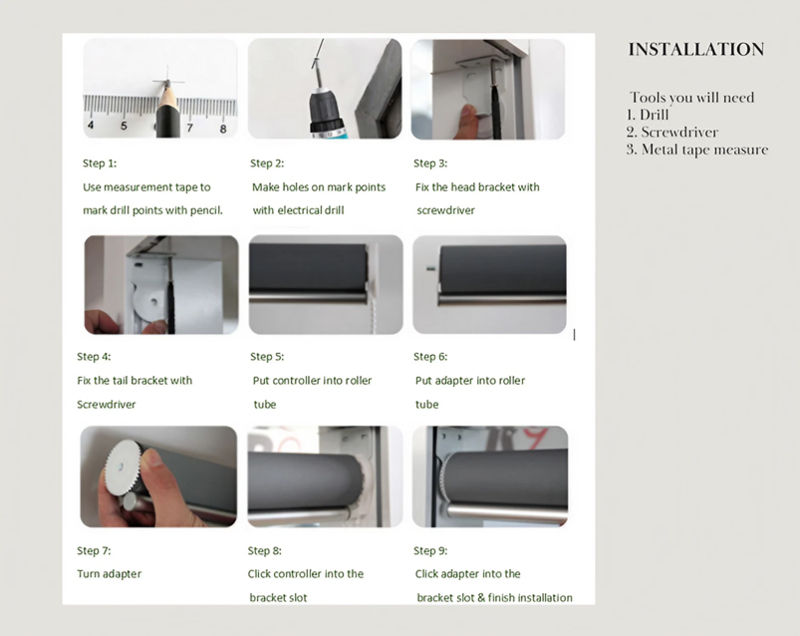 4 5 7 8

Step 1:
Use measurement tape to mark drill points with pencil.

Step 2:
Make holes on mark points with electrical drill

Step 3:
Fix the head bracket with screwdriver

Step 4:
Fix the tail bracket with Screwdriver

Step 5:
Put controller into roller tube

Step 6:
Put adapter into roller tube

Step 7:
Turn adapter

Step 8:
Click controller into the bracket slot

Step 9:
Click adapter into the bracket slot & finish installation

INSTALLATION

Tools you will need
1. Drill
2. Screwdriver
3. Metal tape measure